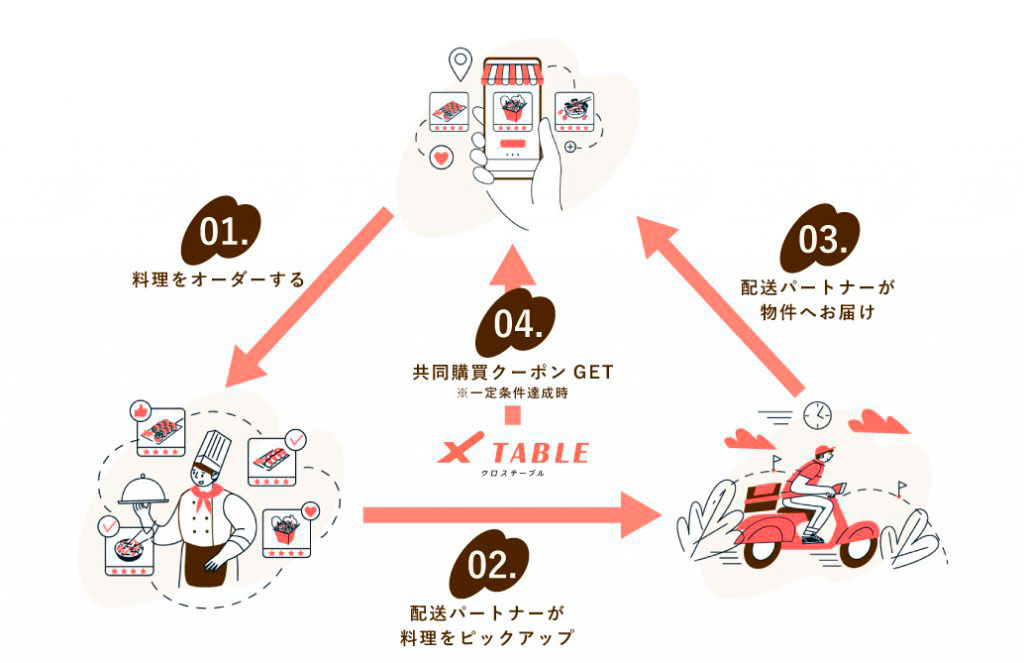 01.
料理をオーダーする

03.
配送パートナーが
物件へお届け

04.
共同購買クーポン GET
※一定条件達成時

X TABLE
クロステーブル

02.
配送パートナーが
料理をピックアップ